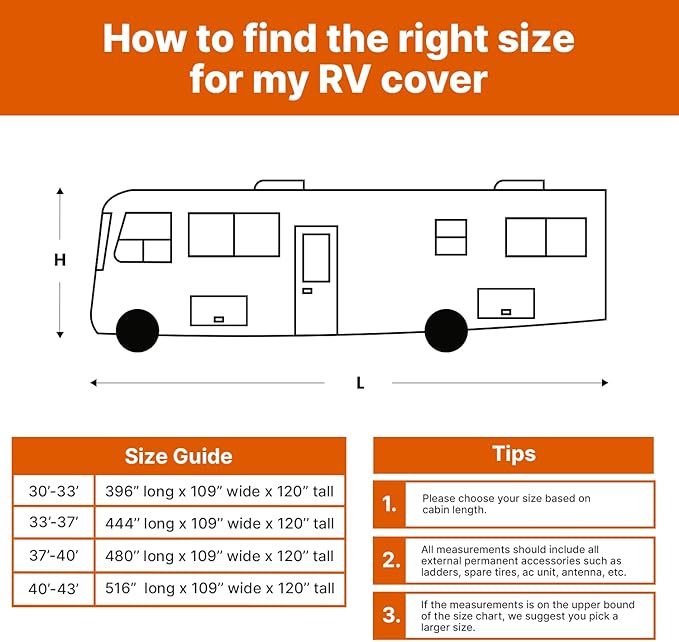 How to find the right size for my RV cover

H

L

| Size Guide | |
|---|---|
| 30'-33' | 396" long x 109" wide x 120" tall |
| 33'-37' | 444" long x 109" wide x 120" tall |
| 37'-40' | 480" long x 109" wide x 120" tall |
| 40'-43' | 516" long x 109" wide x 120" tall |

Tips

1. Please choose your size based on cabin length.

2. All measurements should include all external permanent accessories such as ladders, spare tires, ac unit, antenna, etc.

3. If the measurements is on the upper bound of the size chart, we suggest you pick a larger size.