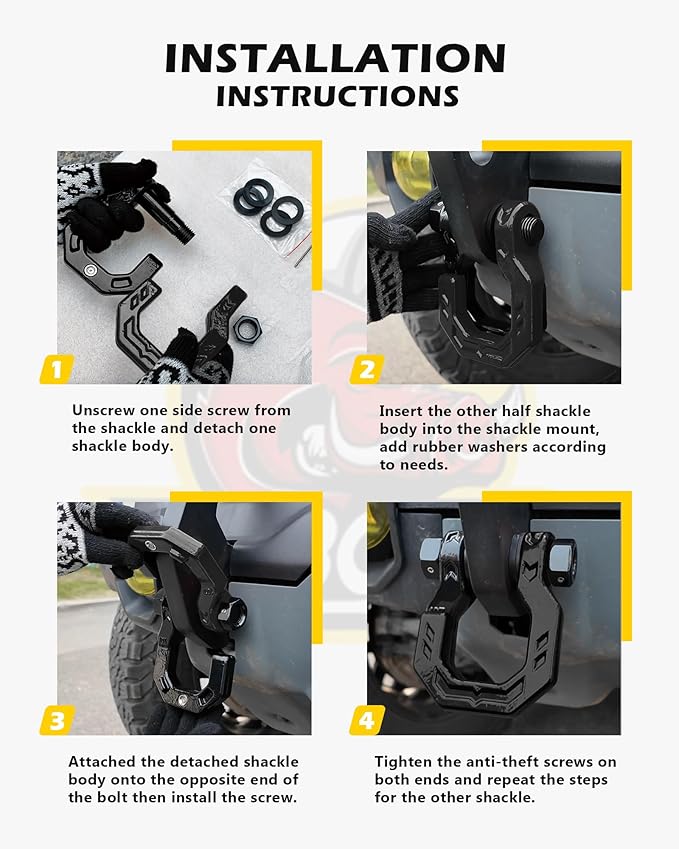 INSTALLATION
INSTRUCTIONS

1

Unscrew one side screw from the shackle and detach one shackle body.

2

Insert the other half shackle body into the shackle mount, add rubber washers according to needs.

3

Attached the detached shackle body onto the opposite end of the bolt then install the screw.

4

Tighten the anti-theft screws on both ends and repeat the steps for the other shackle.