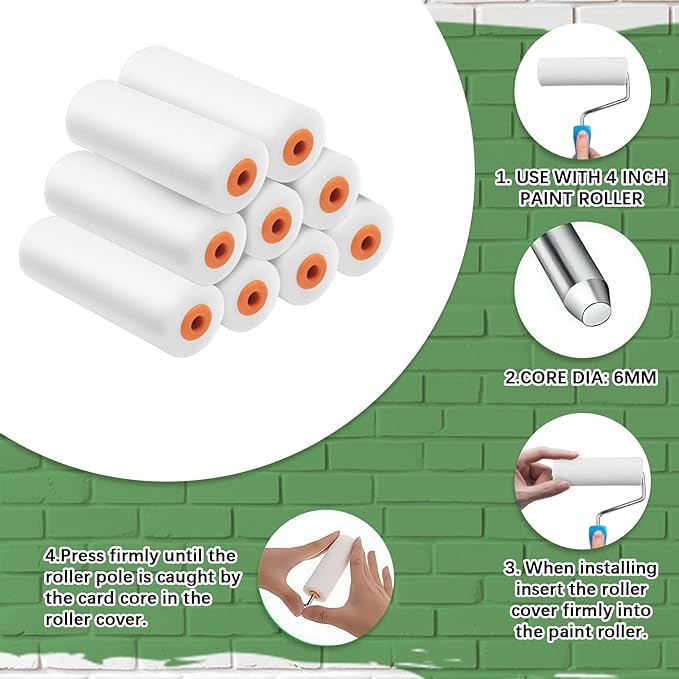 1. USE WITH 4 INCH PAINT ROLLER

2.CORE DIA: 6MM

3. When installing insert the roller cover firmly into the paint roller.

4.Press firmly until the roller pole is caught by the card core in the roller cover.