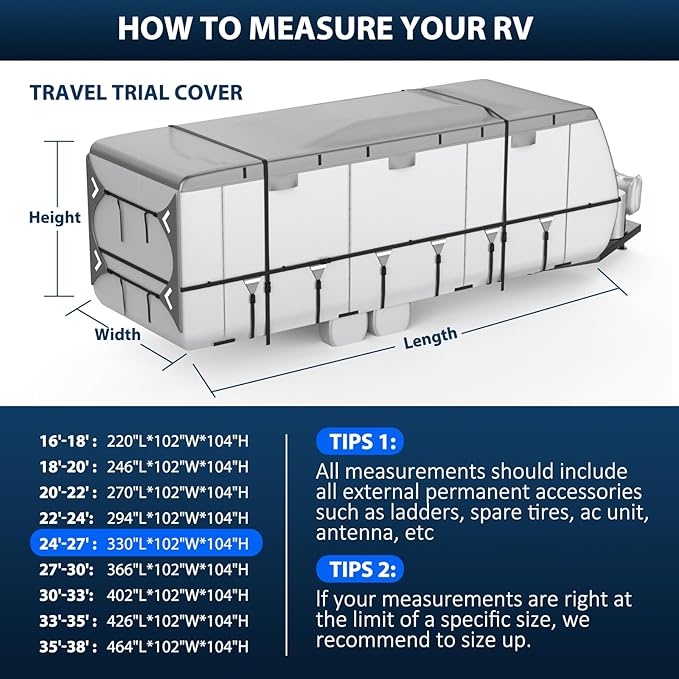 HOW TO MEASURE YOUR RV

TRAVEL TRIAL COVER

Height

Width

Length

16'-18' : 220"L*102"W*104"H
18'-20' : 246"L*102"W*104"H
20'-22' : 270"L*102"W*104"H
22'-24': 294"L*102"W*104"H
24'-27' : 330"L*102"W*104"H
27'-30': 366"L*102"W*104"H
30'-33': 402"L*102"W*104"H
33'-35' : 426"L*102"W*104"H
35'-38' : 464"L*102"W*104"H

TIPS 1:

All measurements should include all external permanent accessories such as ladders, spare tires, ac unit, antenna, etc

TIPS 2:

If your measurements are right at the limit of a specific size, we recommend to size up.