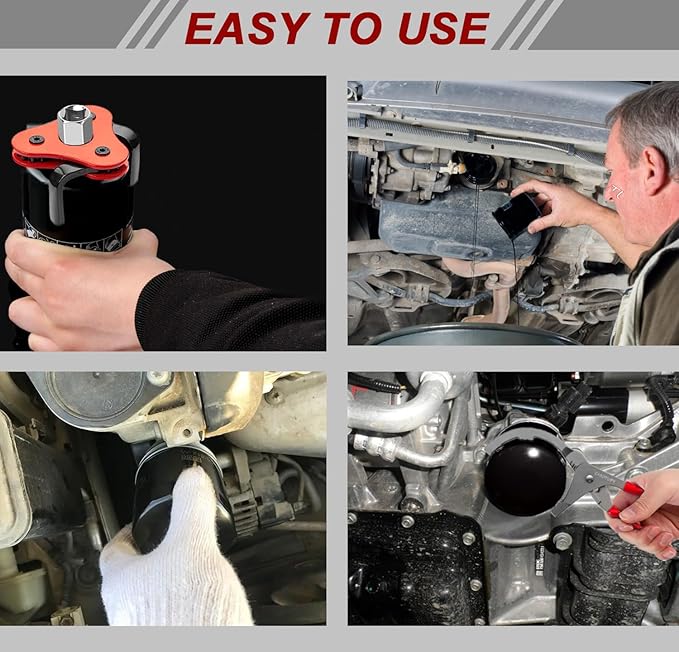 EASY TO USE