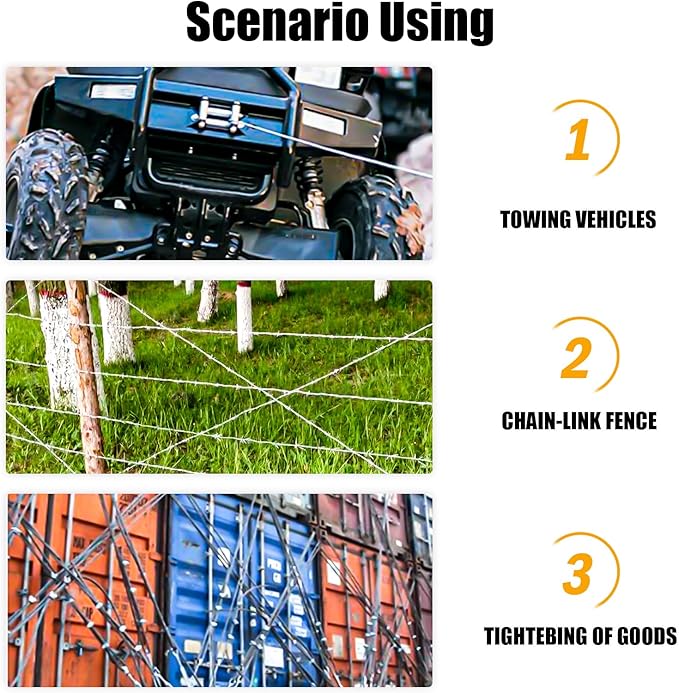 Scenario Using

1

TOWING VEHICLES

2

CHAIN-LINK FENCE

3

TIGHTEBING OF GOODS