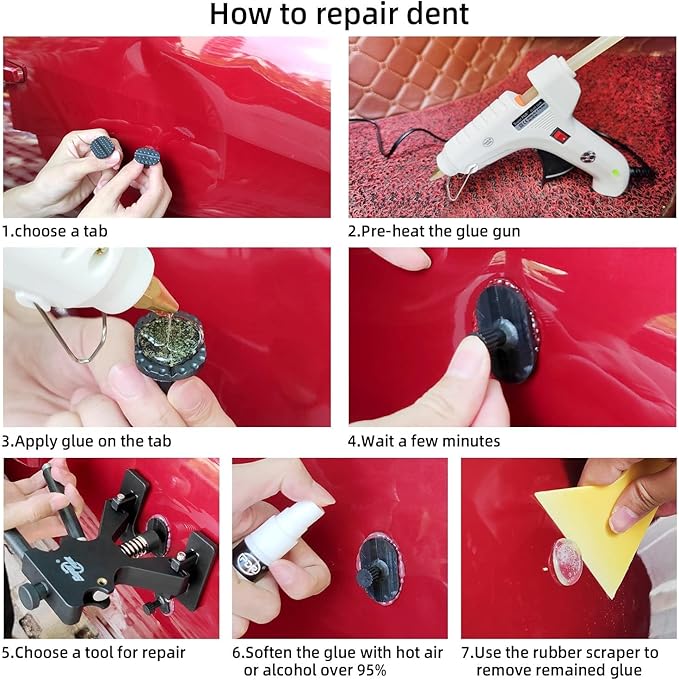 How to repair dent

1.choose a tab

2.Pre-heat the glue gun

3.Apply glue on the tab

4.Wait a few minutes

5.Choose a tool for repair

6.Soften the glue with hot air or alcohol over 95%

7.Use the rubber scraper to remove remained glue