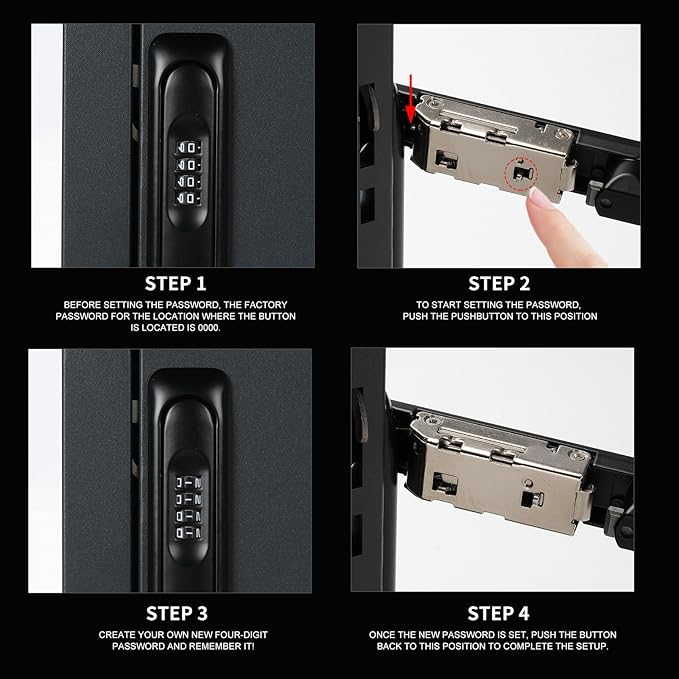 STEP 1

BEFORE SETTING THE PASSWORD, THE FACTORY PASSWORD FOR THE LOCATION WHERE THE BUTTON IS LOCATED IS 0000.

STEP 2

TO START SETTING THE PASSWORD, PUSH THE PUSHBUTTON TO THIS POSITION

STEP 3

CREATE YOUR OWN NEW FOUR-DIGIT PASSWORD AND REMEMBER IT!

STEP 4

ONCE THE NEW PASSWORD IS SET, PUSH THE BUTTON BACK TO THIS POSITION TO COMPLETE THE SETUP.