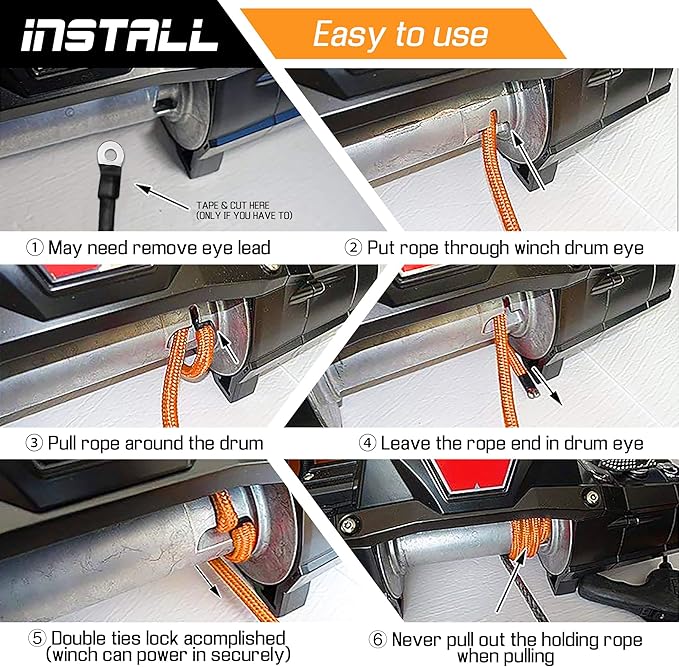 INSTALL

Easy to use

TAPE & CUT HERE (ONLY IF YOU HAVE TO)

① May need remove eye lead

② Put rope through winch drum eye

③ Pull rope around the drum

④ Leave the rope end in drum eye

⑤ Double ties lock acomplished (winch can power in securely)

⑥ Never pull out the holding rope when pulling