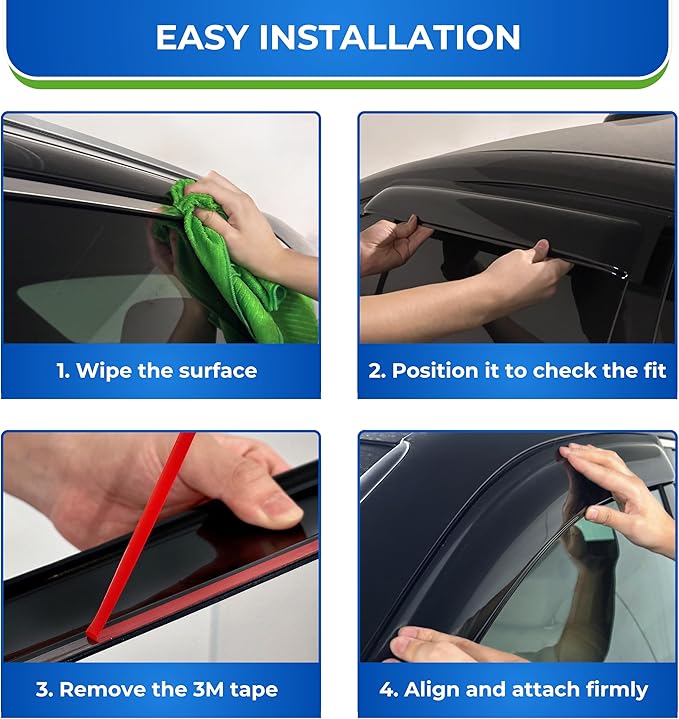 EASY INSTALLATION

1. Wipe the surface

2. Position it to check the fit

3. Remove the 3M tape

4. Align and attach firmly