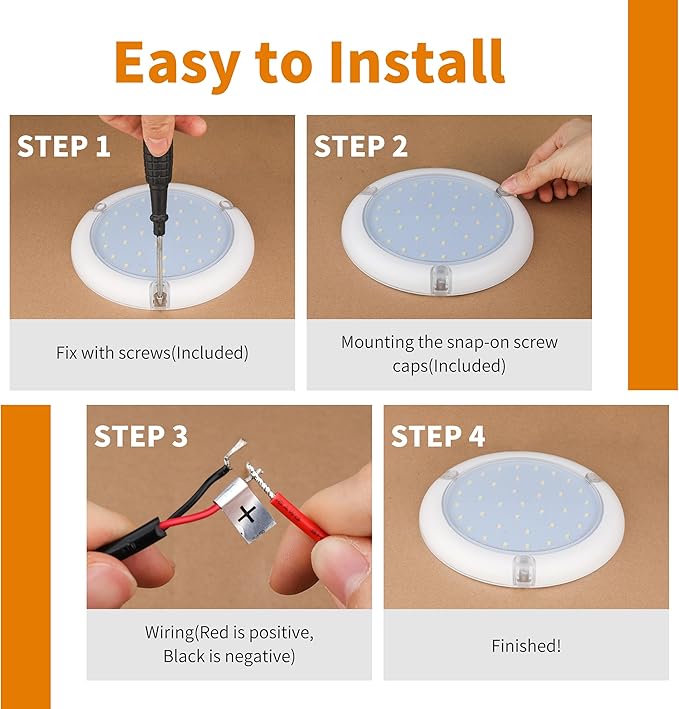 Easy to Install

STEP 1

Fix with screws(Included)

STEP 2

Mounting the snap-on screw caps(Included)

STEP 3

+

Wiring(Red is positive, Black is negative)

STEP 4

Finished!