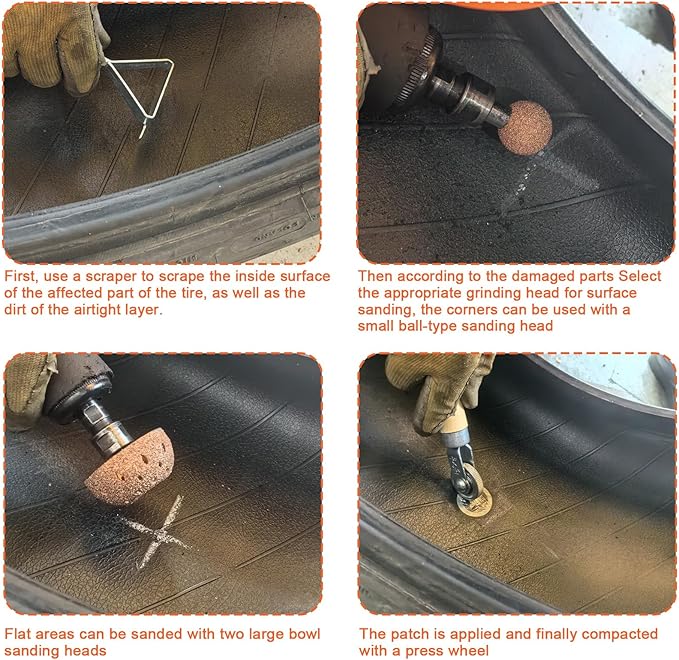 First, use a scraper to scrape the inside surface of the affected part of the tire, as well as the dirt of the airtight layer.

Then according to the damaged parts Select the appropriate grinding head for surface sanding, the corners can be used with a small ball-type sanding head

Flat areas can be sanded with two large bowl sanding heads

The patch is applied and finally compacted with a press wheel