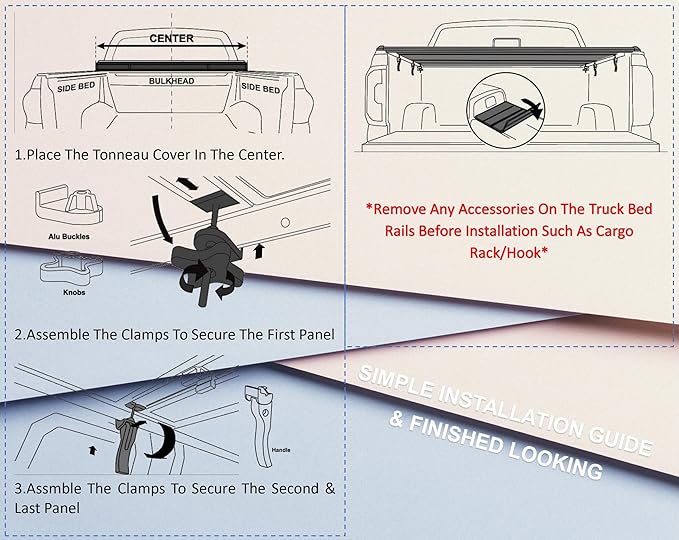 CENTER

SIDE BED

BULKHEAD

SIDE BED

1.Place The Tonneau Cover In The Center.

Alu Buckles

Knobs

2.Assemble The Clamps To Secure The First Panel

Handle

3.Assmble The Clamps To Secure The Second & Last Panel

*Remove Any Accessories On The Truck Bed Rails Before Installation Such As Cargo Rack/Hook*

SIMPLE INSTALLATION GUIDE & FINISHED LOOKING