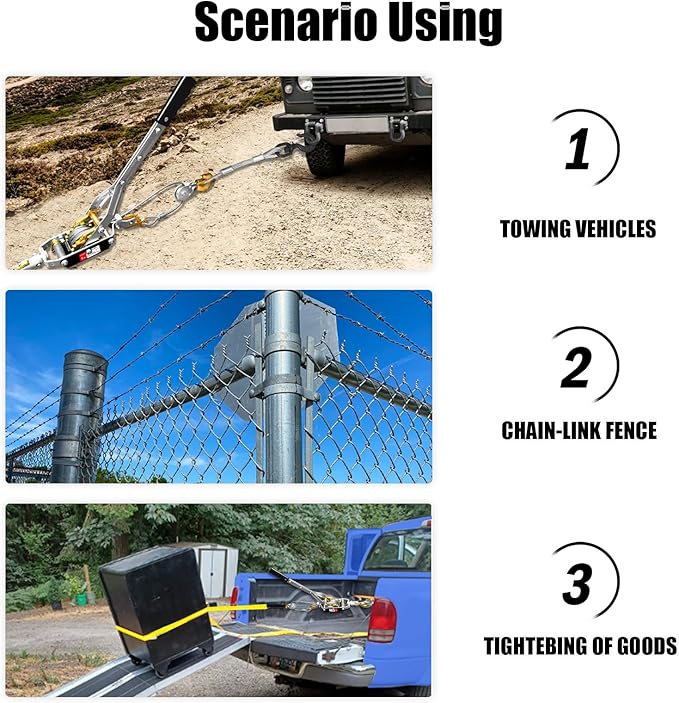 Scenario Using

1

TOWING VEHICLES

2

CHAIN-LINK FENCE

3

TIGHTEBING OF GOODS