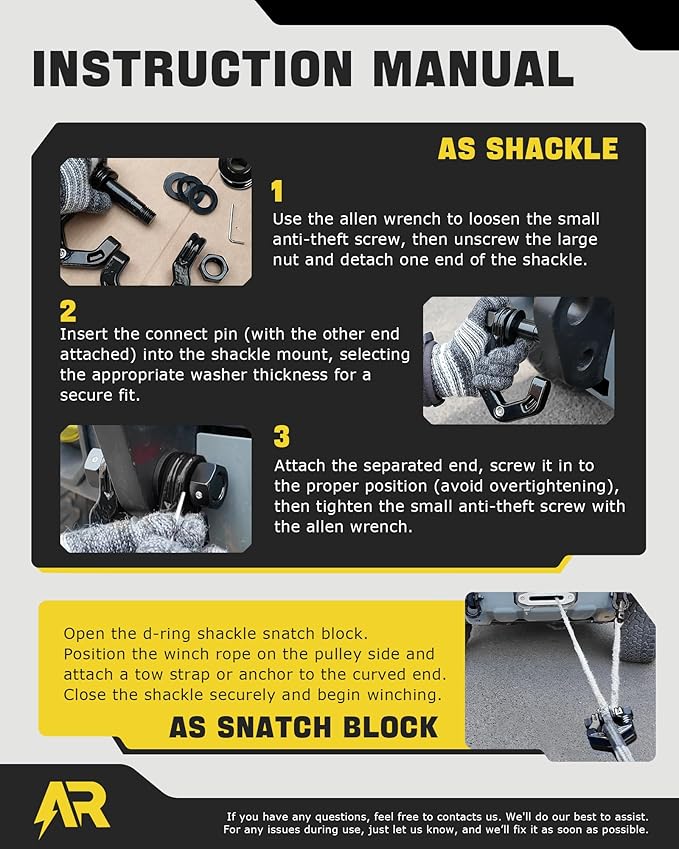 INSTRUCTION MANUAL

AS SHACKLE

1
Use the allen wrench to loosen the small anti-theft screw, then unscrew the large nut and detach one end of the shackle.

2
Insert the connect pin (with the other end attached) into the shackle mount, selecting the appropriate washer thickness for a secure fit.

3
Attach the separated end, screw it in to the proper position (avoid overtightening), then tighten the small anti-theft screw with the allen wrench.

Open the d-ring shackle snatch block. Position the winch rope on the pulley side and attach a tow strap or anchor to the curved end. Close the shackle securely and begin winching.

AS SNATCH BLOCK

AR

If you have any questions, feel free to contacts us. We'll do our best to assist. For any issues during use, just let us know, and we'll fix it as soon as possible.