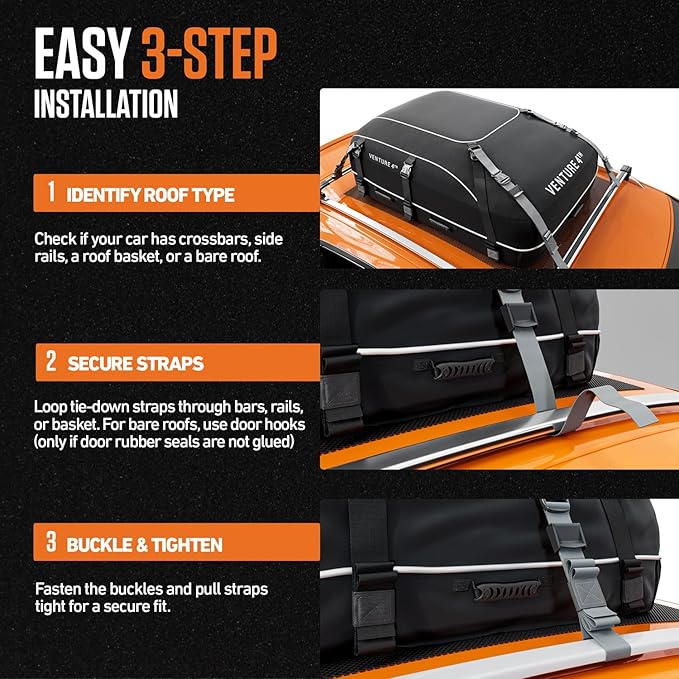 EASY 3-STEP INSTALLATION

1 IDENTIFY ROOF TYPE

Check if your car has crossbars, side rails, a roof basket, or a bare roof.

VENTURE 4TH

VENTURE 4TH

2 SECURE STRAPS

Loop tie-down straps through bars, rails, or basket. For bare roofs, use door hooks (only if door rubber seals are not glued)

3 BUCKLE & TIGHTEN

Fasten the buckles and pull straps tight for a secure fit.