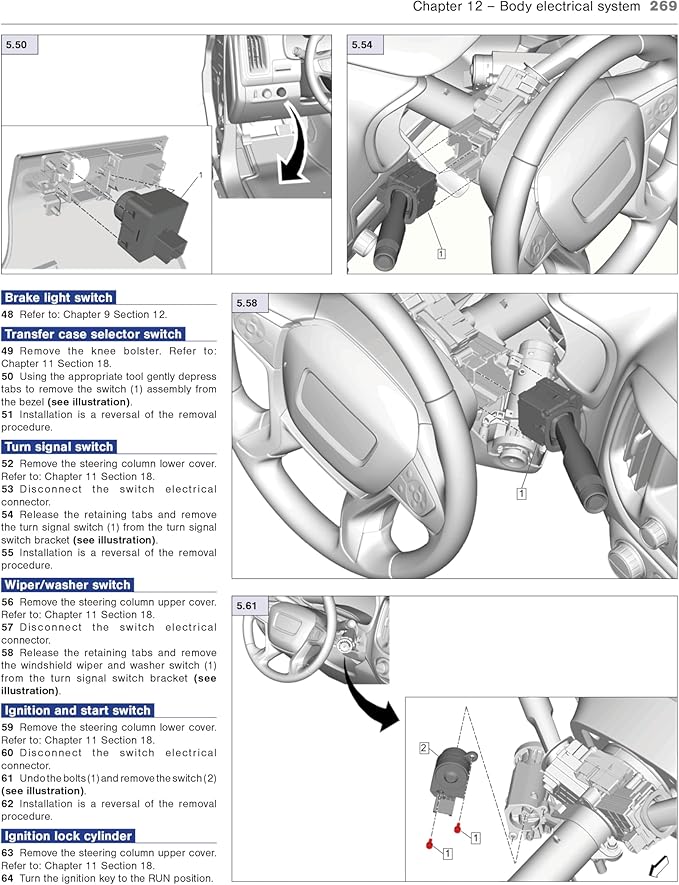 Chapter 12 – Body electrical system 269

5.50

1

5.54

1

Brake light switch

48 Refer to: Chapter 9 Section 12.

Transfer case selector switch

49 Remove the knee bolster. Refer to: Chapter 11 Section 18.
50 Using the appropriate tool gently depress tabs to remove the switch (1) assembly from the bezel (see illustration).
51 Installation is a reversal of the removal procedure.

Turn signal switch

52 Remove the steering column lower cover. Refer to: Chapter 11 Section 18.
53 Disconnect the switch electrical connector.
54 Release the retaining tabs and remove the turn signal switch (1) from the turn signal switch bracket (see illustration).
55 Installation is a reversal of the removal procedure.

Wiper/washer switch

56 Remove the steering column upper cover. Refer to: Chapter 11 Section 18.
57 Disconnect the switch electrical connector.
58 Release the retaining tabs and remove the windshield wiper and washer switch (1) from the turn signal switch bracket (see illustration).

Ignition and start switch

59 Remove the steering column lower cover. Refer to: Chapter 11 Section 18.
60 Disconnect the switch electrical connector.
61 Undo the bolts (1) and remove the switch (2) (see illustration).
62 Installation is a reversal of the removal procedure.

Ignition lock cylinder

63 Remove the steering column upper cover. Refer to: Chapter 11 Section 18.
64 Turn the ignition key to the RUN position.

5.58

1

5.61

2

1

1