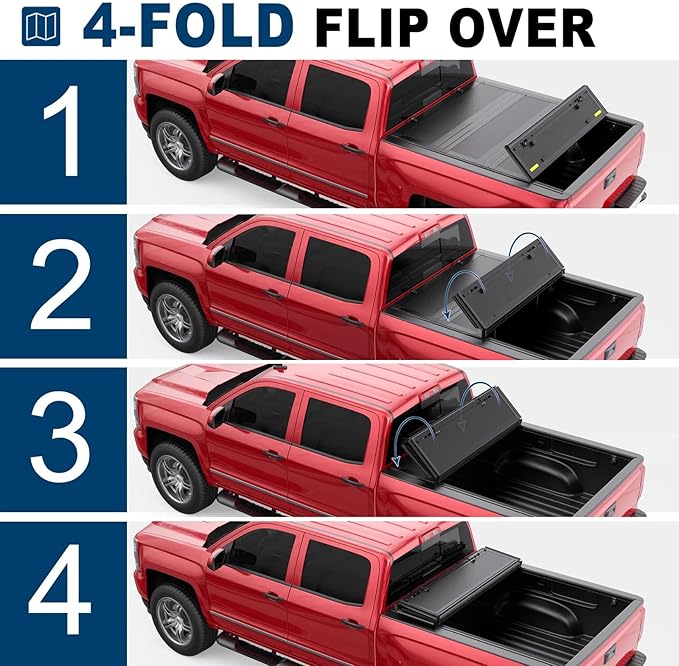 4-FOLD FLIP OVER

1

2

3

4