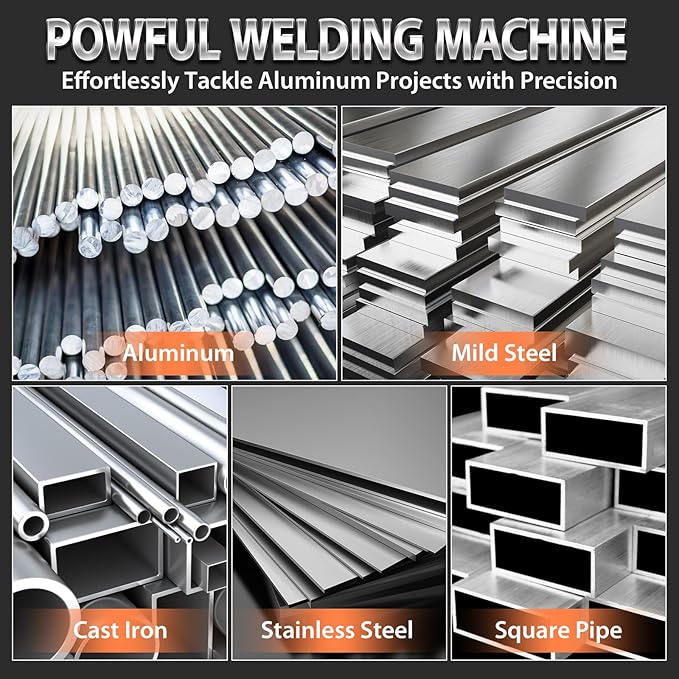 POWFUL WELDING MACHINE
Effortlessly Tackle Aluminum Projects with Precision

Aluminum

Mild Steel

Cast Iron

Stainless Steel

Square Pipe