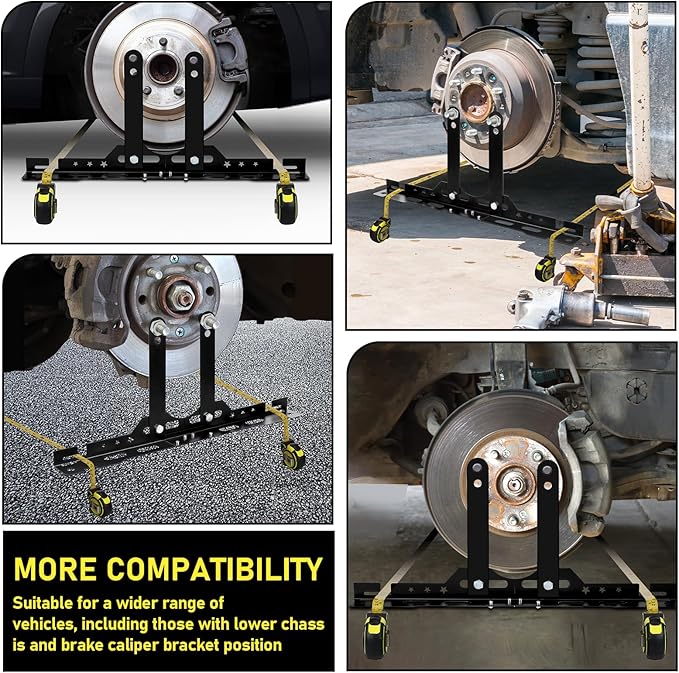 MORE COMPATIBILITY

Suitable for a wider range of vehicles, including those with lower chass is and brake caliper bracket position