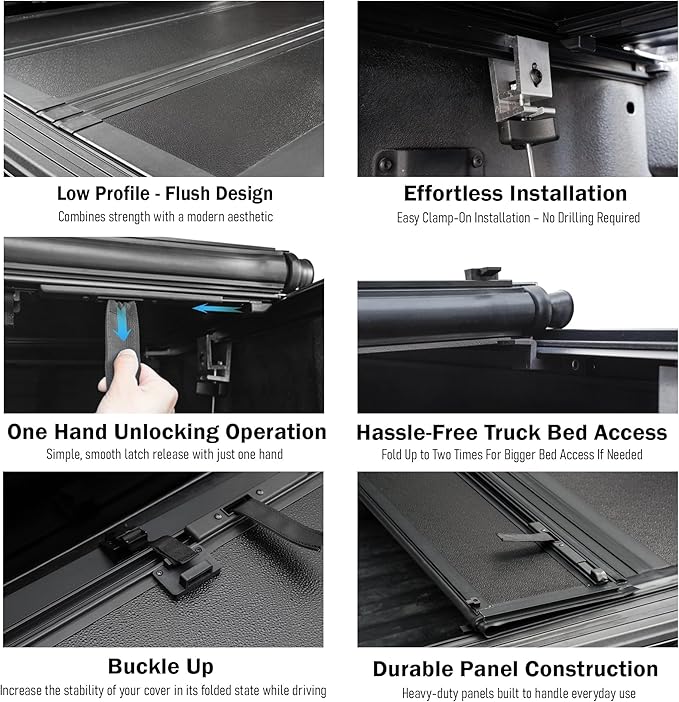 Low Profile - Flush Design
Combines strength with a modern aesthetic

Effortless Installation
Easy Clamp-On Installation – No Drilling Required

One Hand Unlocking Operation
Simple, smooth latch release with just one hand

Hassle-Free Truck Bed Access
Fold Up to Two Times For Bigger Bed Access If Needed

Buckle Up
Increase the stability of your cover in its folded state while driving

Durable Panel Construction
Heavy-duty panels built to handle everyday use