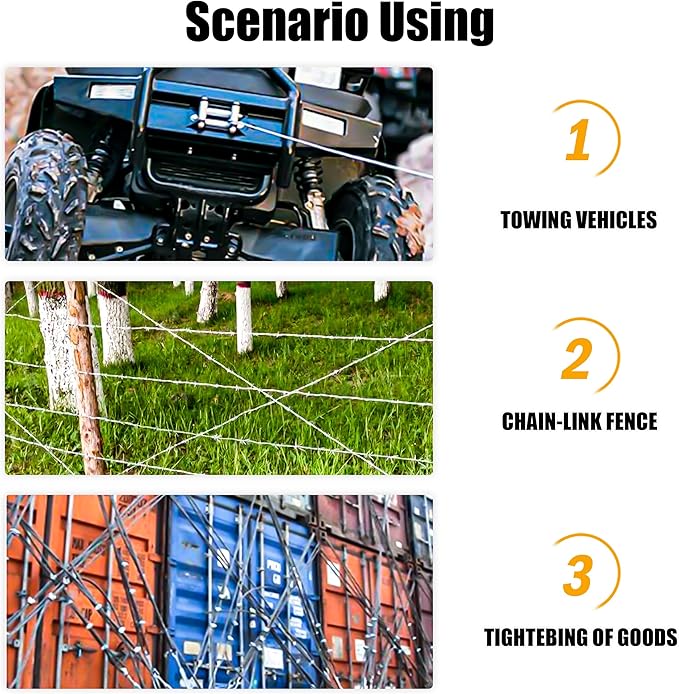 Scenario Using

1

TOWING VEHICLES

2

CHAIN-LINK FENCE

3

TIGHTEBING OF GOODS