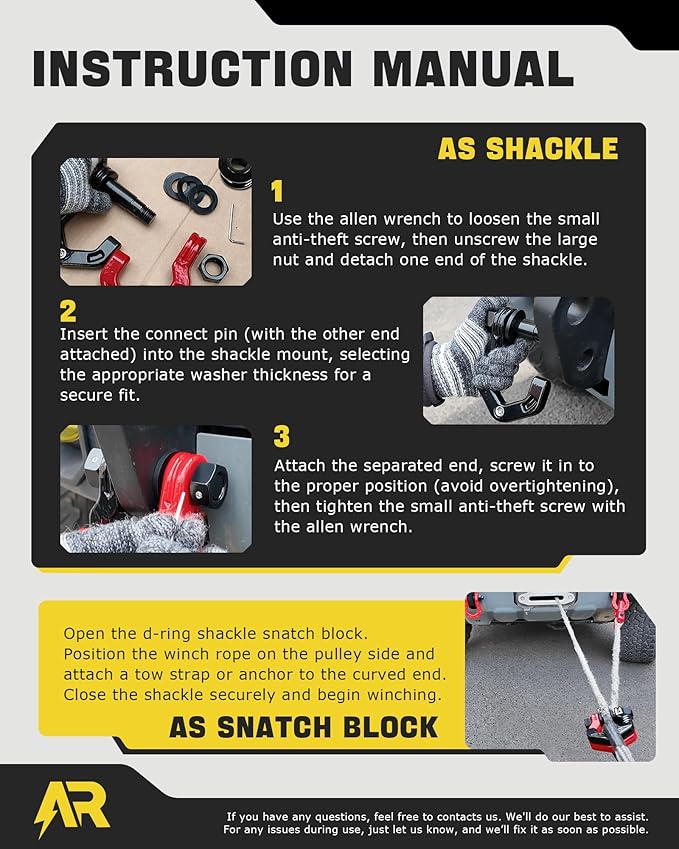 INSTRUCTION MANUAL

AS SHACKLE

1
Use the allen wrench to loosen the small anti-theft screw, then unscrew the large nut and detach one end of the shackle.

2
Insert the connect pin (with the other end attached) into the shackle mount, selecting the appropriate washer thickness for a secure fit.

3
Attach the separated end, screw it in to the proper position (avoid overtightening), then tighten the small anti-theft screw with the allen wrench.

Open the d-ring shackle snatch block.
Position the winch rope on the pulley side and attach a tow strap or anchor to the curved end.
Close the shackle securely and begin winching.

AS SNATCH BLOCK

AR

If you have any questions, feel free to contacts us. We'll do our best to assist.
For any issues during use, just let us know, and we'll fix it as soon as possible.