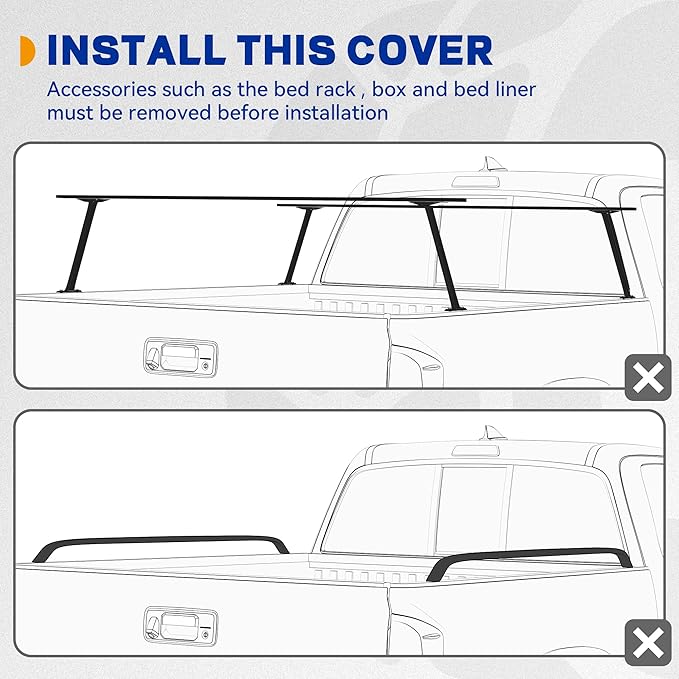 INSTALL THIS COVER

Accessories such as the bed rack , box and bed liner must be removed before installation