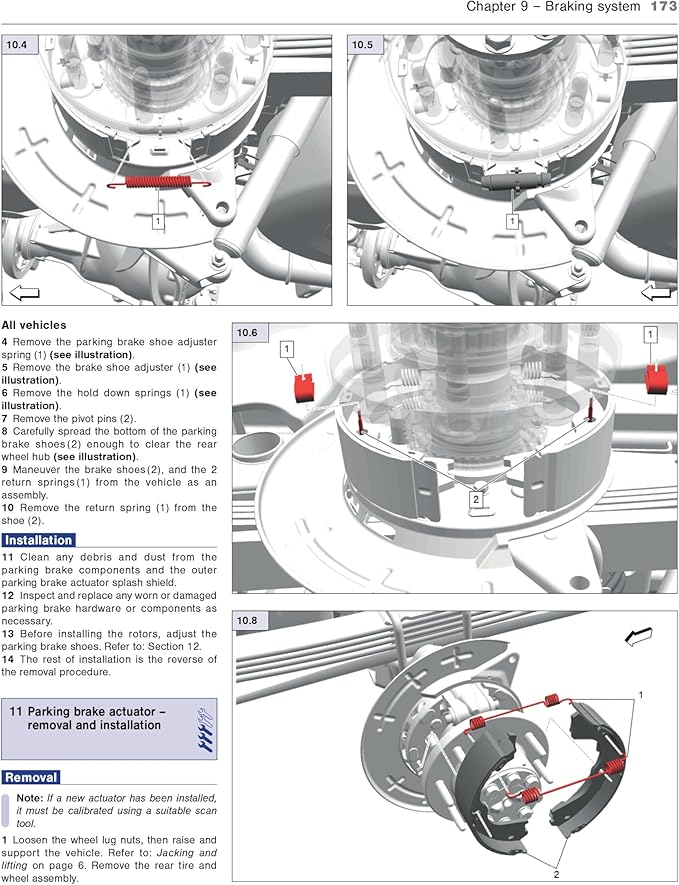 Chapter 9 – Braking system 173

10.4

1

10.5

1

All vehicles

4 Remove the parking brake shoe adjuster spring (1) (see illustration).
5 Remove the brake shoe adjuster (1) (see illustration).
6 Remove the hold down springs (1) (see illustration).
7 Remove the pivot pins (2).
8 Carefully spread the bottom of the parking brake shoes (2) enough to clear the rear wheel hub (see illustration).
9 Maneuver the brake shoes (2), and the 2 return springs (1) from the vehicle as an assembly.
10 Remove the return spring (1) from the shoe (2).

Installation

11 Clean any debris and dust from the parking brake components and the outer parking brake actuator splash shield.
12 Inspect and replace any worn or damaged parking brake hardware or components as necessary.
13 Before installing the rotors, adjust the parking brake shoes. Refer to: Section 12.
14 The rest of installation is the reverse of the removal procedure.

11 Parking brake actuator – removal and installation

Removal

Note: If a new actuator has been installed, it must be calibrated using a suitable scan tool.

1 Loosen the wheel lug nuts, then raise and support the vehicle. Refer to: Jacking and lifting on page 6. Remove the rear tire and wheel assembly.

10.6

1

1

2

10.8

1

2