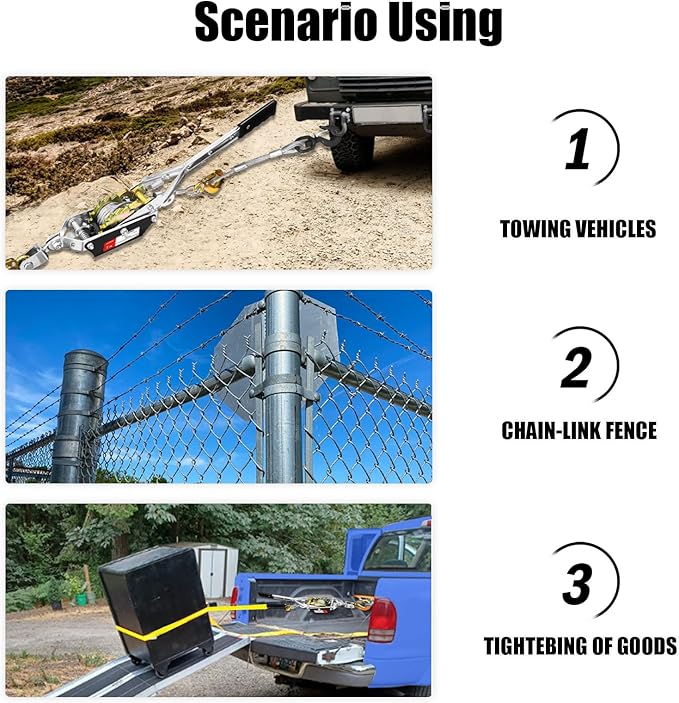 Scenario Using

1

TOWING VEHICLES

2

CHAIN-LINK FENCE

3

TIGHTEBING OF GOODS