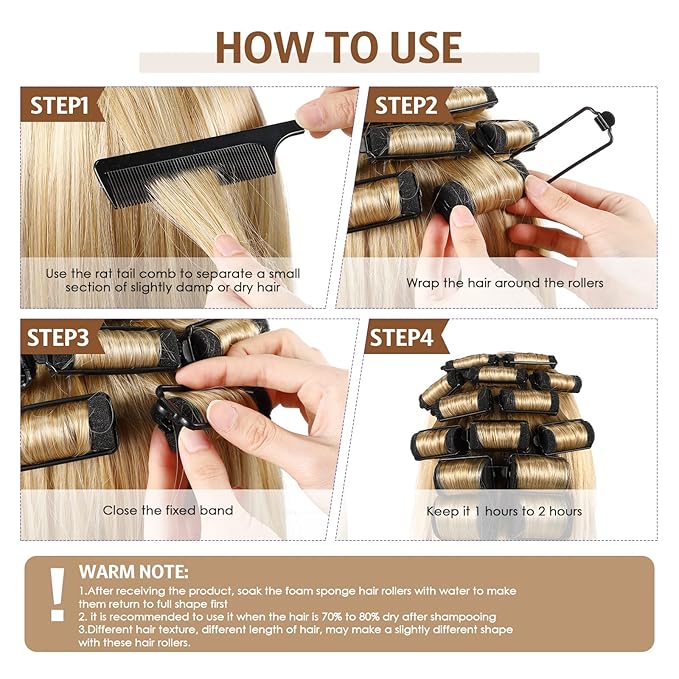 HOW TO USE

STEP1

Use the rat tail comb to separate a small section of slightly damp or dry hair

STEP2

Wrap the hair around the rollers

STEP3

Close the fixed band

STEP4

Keep it 1 hours to 2 hours

!

WARM NOTE:

1.After receiving the product, soak the foam sponge hair rollers with water to make them return to full shape first

2. it is recommended to use it when the hair is 70% to 80% dry after shampooing

3.Different hair texture, different length of hair, may make a slightly different shape with these hair rollers.