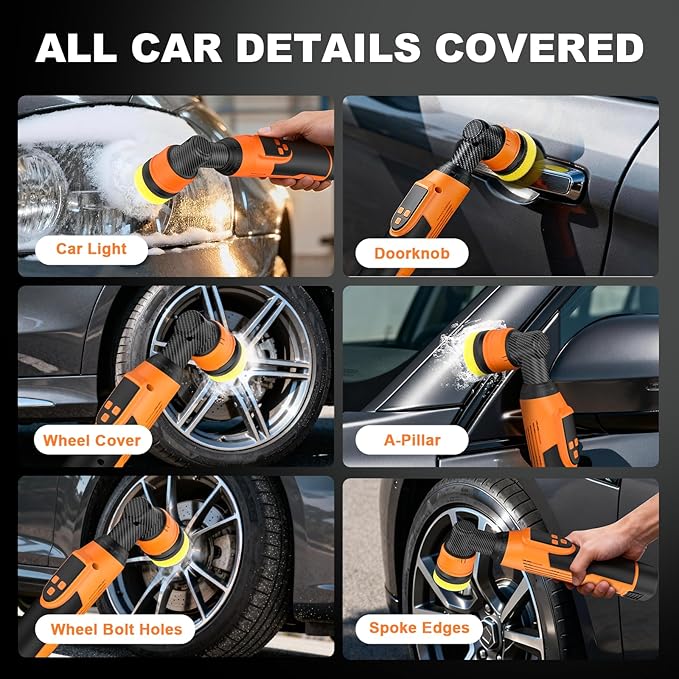 ALL CAR DETAILS COVERED

Car Light

Doorknob

Wheel Cover

A-Pillar

Wheel Bolt Holes

Spoke Edges