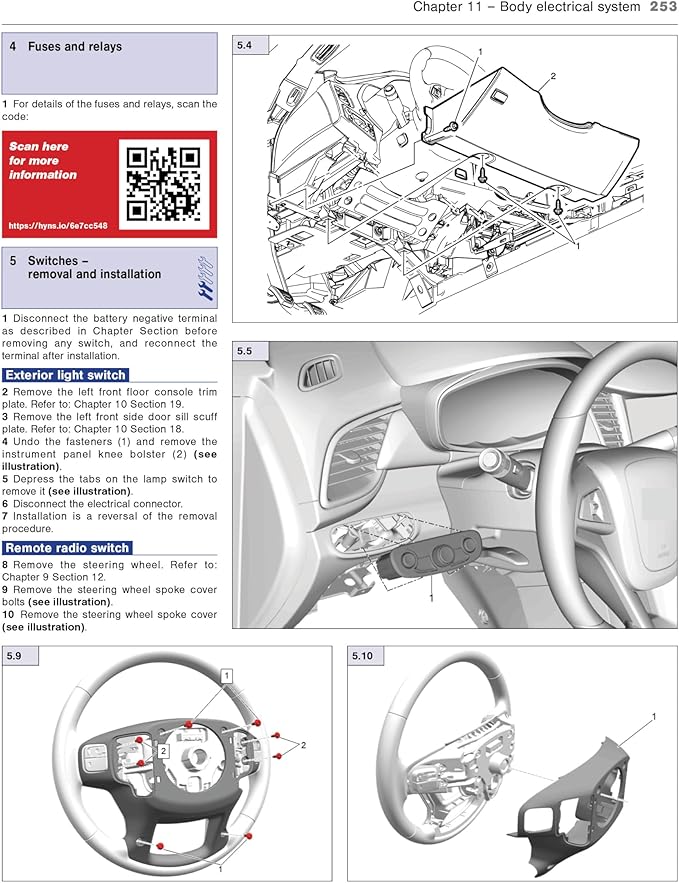 Chapter 11 – Body electrical system 253

4 Fuses and relays

1 For details of the fuses and relays, scan the code:

Scan here for more information

https://hyns.io/6e7cc548

5 Switches – removal and installation

1 Disconnect the battery negative terminal as described in Chapter Section before removing any switch, and reconnect the terminal after installation.

Exterior light switch

2 Remove the left front floor console trim plate. Refer to: Chapter 10 Section 19.
3 Remove the left front side door sill scuff plate. Refer to: Chapter 10 Section 18.
4 Undo the fasteners (1) and remove the instrument panel knee bolster (2) (see illustration).
5 Depress the tabs on the lamp switch to remove it (see illustration).
6 Disconnect the electrical connector.
7 Installation is a reversal of the removal procedure.

Remote radio switch

8 Remove the steering wheel. Refer to: Chapter 9 Section 12.
9 Remove the steering wheel spoke cover bolts (see illustration).
10 Remove the steering wheel spoke cover (see illustration).

5.4
1
2
1

5.5
1

5.9
1
2
2
1

5.10
1