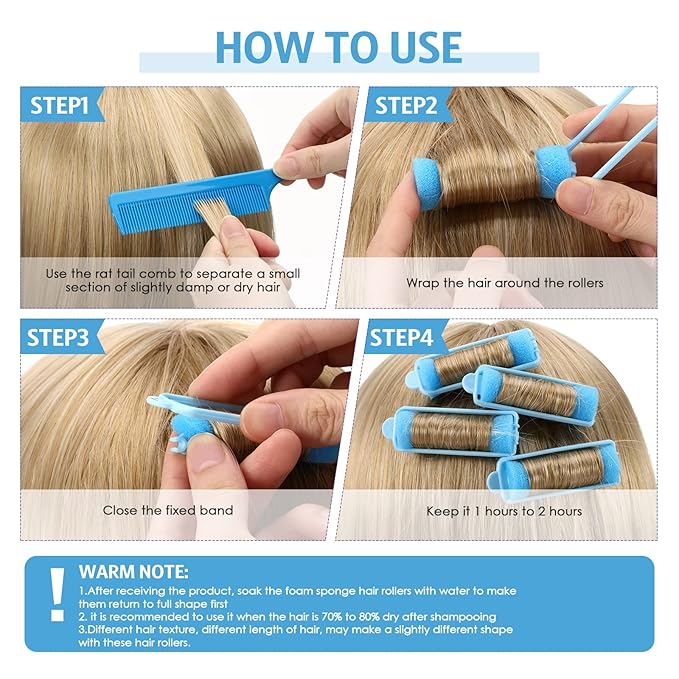 HOW TO USE

STEP1

Use the rat tail comb to separate a small section of slightly damp or dry hair

STEP2

Wrap the hair around the rollers

STEP3

Close the fixed band

STEP4

Keep it 1 hours to 2 hours

!

WARM NOTE:

1.After receiving the product, soak the foam sponge hair rollers with water to make them return to full shape first
2. it is recommended to use it when the hair is 70% to 80% dry after shampooing
3.Different hair texture, different length of hair, may make a slightly different shape with these hair rollers.