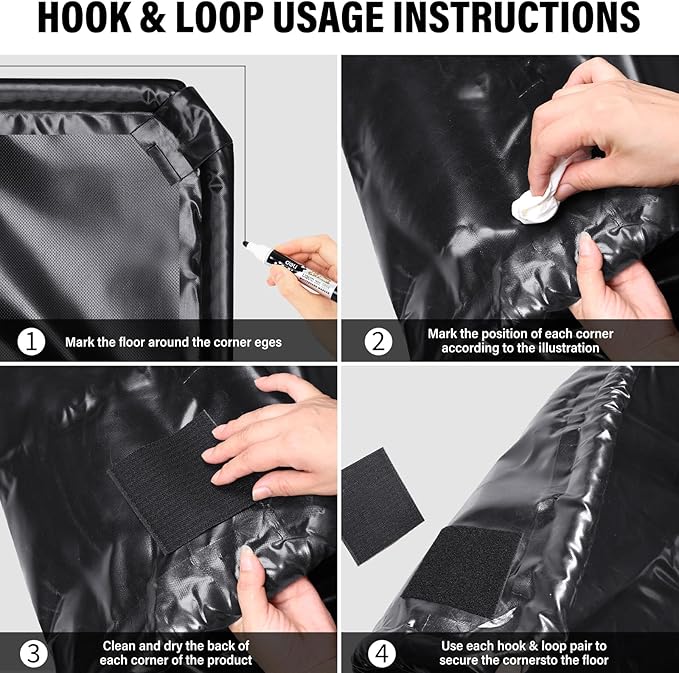 HOOK & LOOP USAGE INSTRUCTIONS

1 Mark the floor around the corner eges

2 Mark the position of each corner according to the illustration

3 Clean and dry the back of each corner of the product

4 Use each hook & loop pair to secure the cornersto the floor