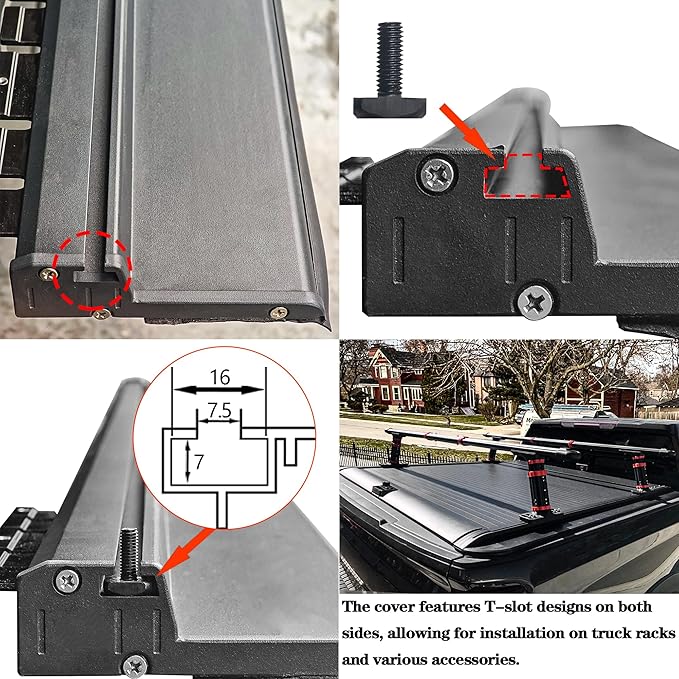 16

7.5

7

The cover features T-slot designs on both sides, allowing for installation on truck racks and various accessories.