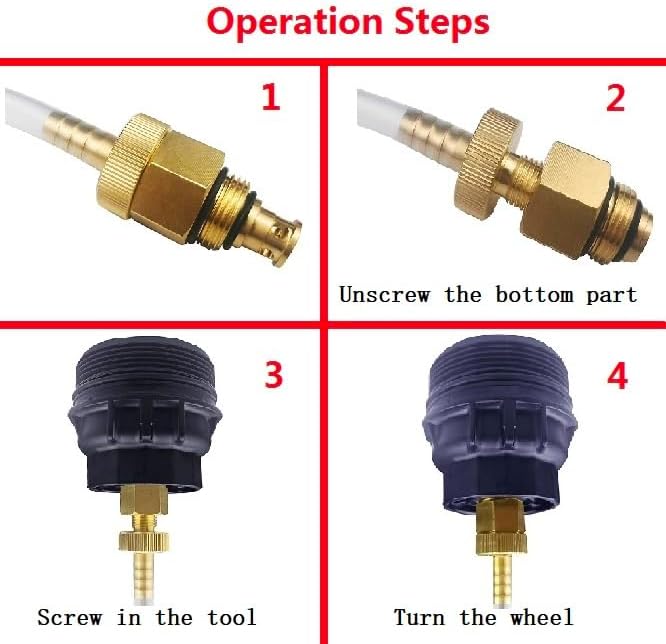 Operation Steps

1

2

Unscrew the bottom part

3

Screw in the tool

4

Turn the wheel