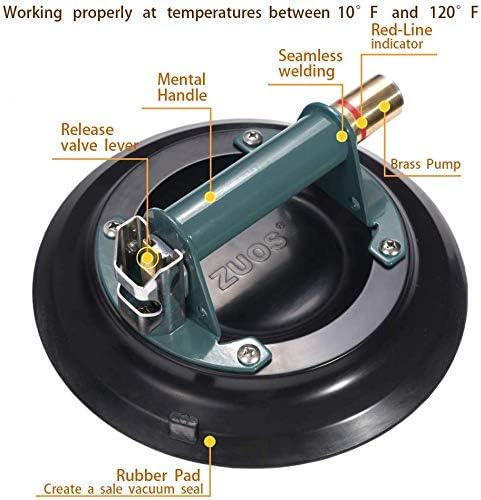 Working properly at temperatures between 10° F and 120° F

Red-Line indicator

Seamless welding

Mental Handle

Release valve lever

Brass Pump

ZUOS®

Rubber Pad
Create a sale vacuum seal