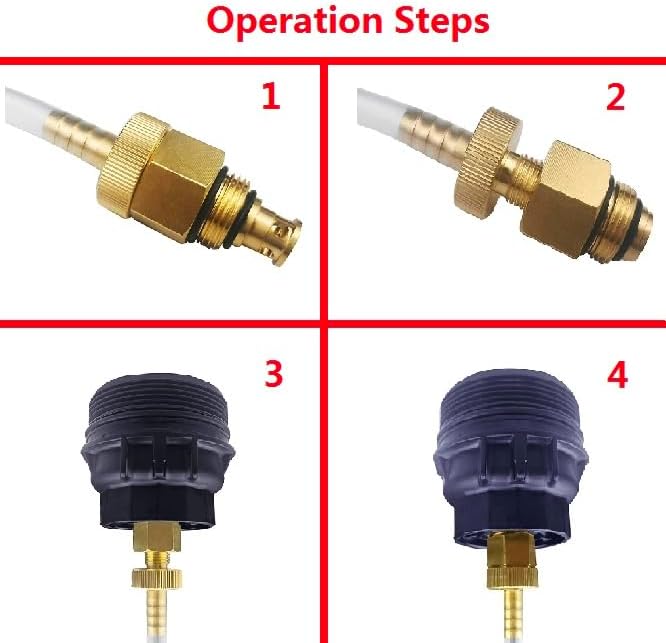 Operation Steps

1

2

3

4