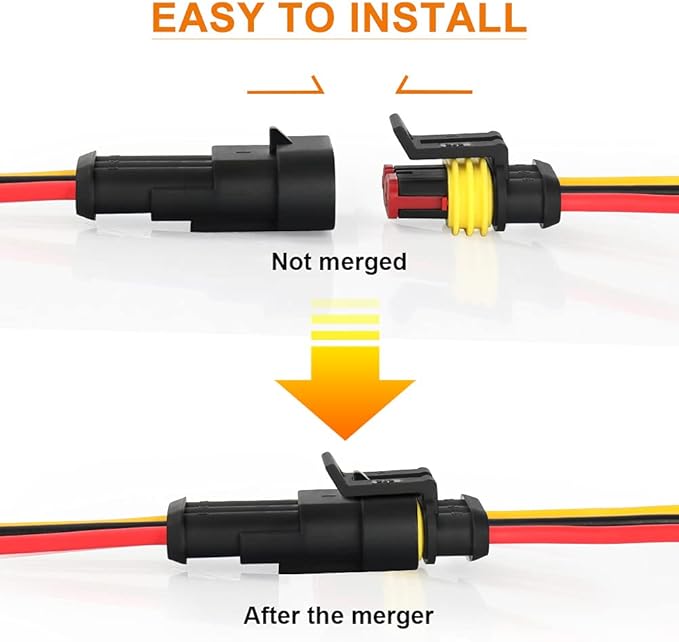 EASY TO INSTALL

Not merged

After the merger