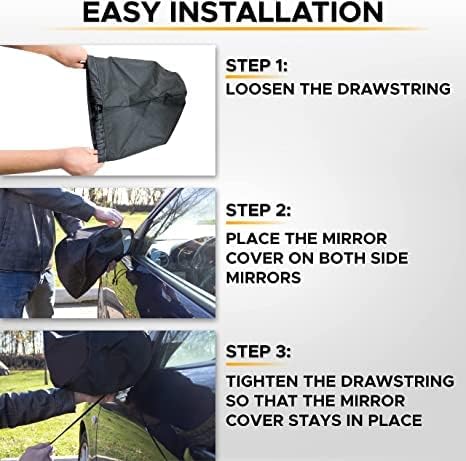 EASY INSTALLATION

STEP 1:
LOOSEN THE DRAWSTRING

STEP 2:
PLACE THE MIRROR COVER ON BOTH SIDE MIRRORS

STEP 3:
TIGHTEN THE DRAWSTRING SO THAT THE MIRROR COVER STAYS IN PLACE