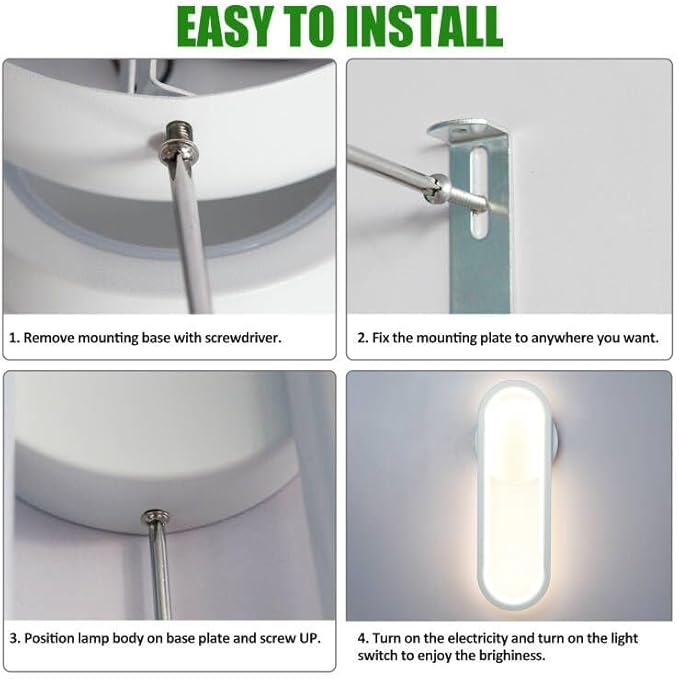 EASY TO INSTALL

1. Remove mounting base with screwdriver.

2. Fix the mounting plate to anywhere you want.

3. Position lamp body on base plate and screw UP.

4. Turn on the electricity and turn on the light switch to enjoy the brighiness.