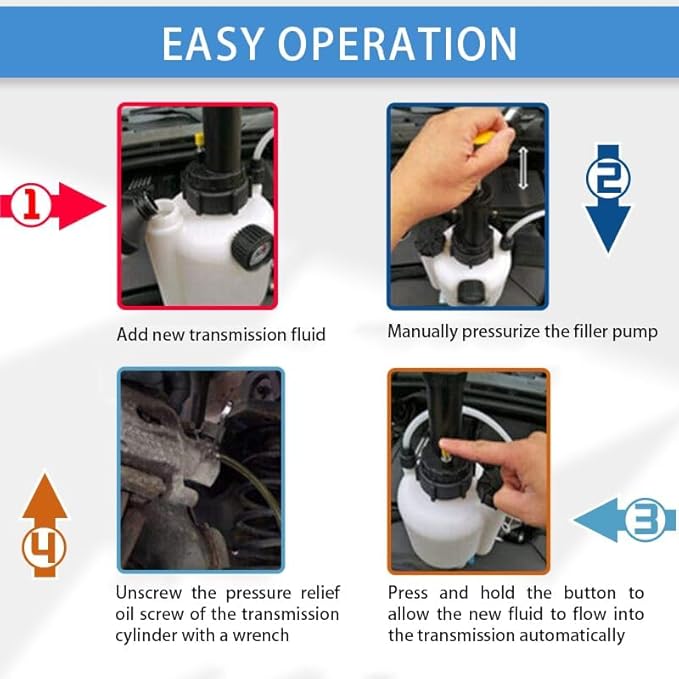 EASY OPERATION

1

Add new transmission fluid

2

Manually pressurize the filler pump

4

Unscrew the pressure relief oil screw of the transmission cylinder with a wrench

3

Press and hold the button to allow the new fluid to flow into the transmission automatically