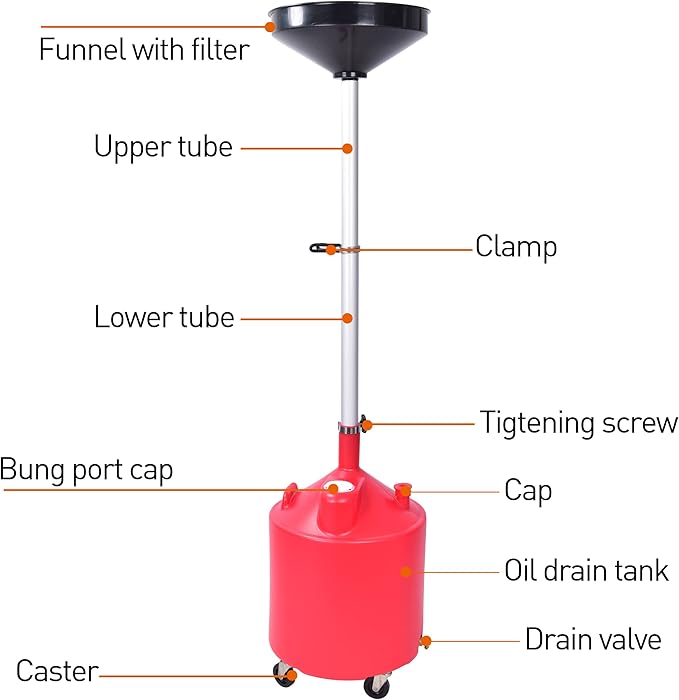 Funnel with filter

Upper tube

Clamp

Lower tube

Tigtening screw

Bung port cap

Cap

Oil drain tank

Drain valve

Caster