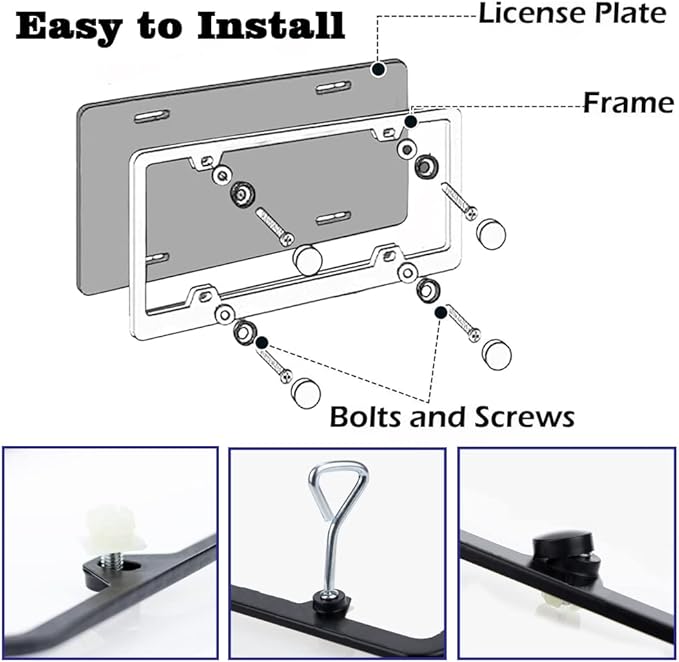 Easy to Install

License Plate

Frame

Bolts and Screws