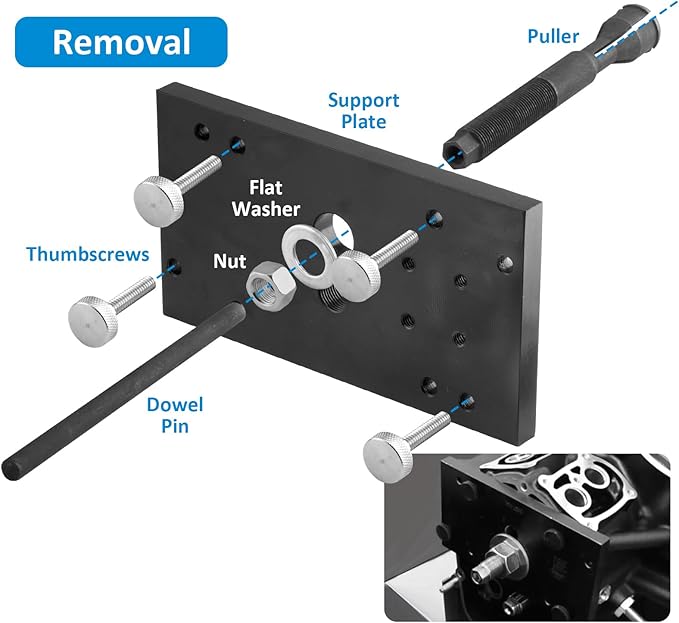 Removal

Puller

Support Plate

Flat Washer

Thumbscrews

Nut

Dowel Pin