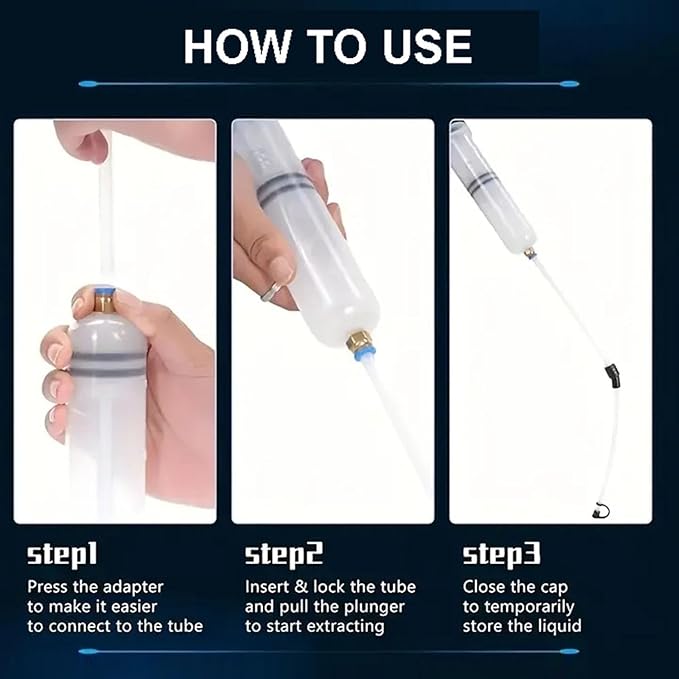 HOW TO USE

step1

Press the adapter to make it easier to connect to the tube

step2

Insert & lock the tube and pull the plunger to start extracting

step3

Close the cap to temporarily store the liquid