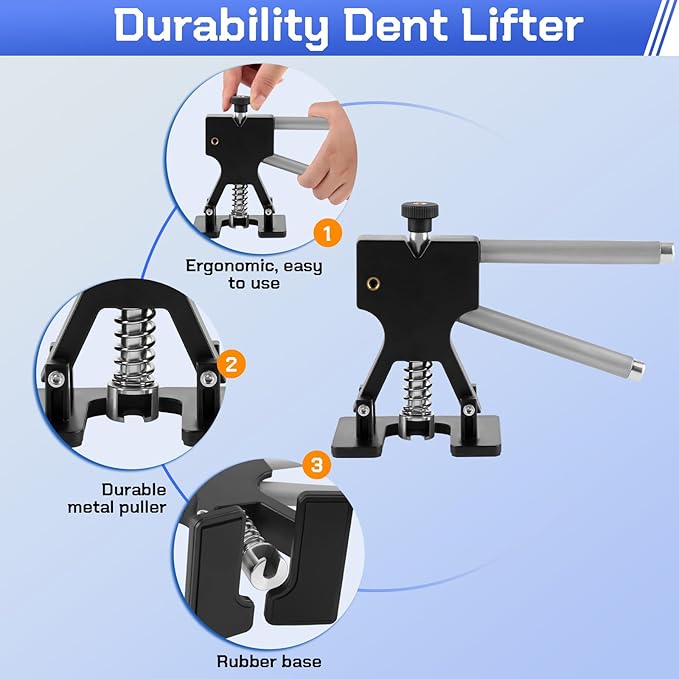 Durability Dent Lifter

1

Ergonomic, easy to use

2

Durable metal puller

3

Rubber base