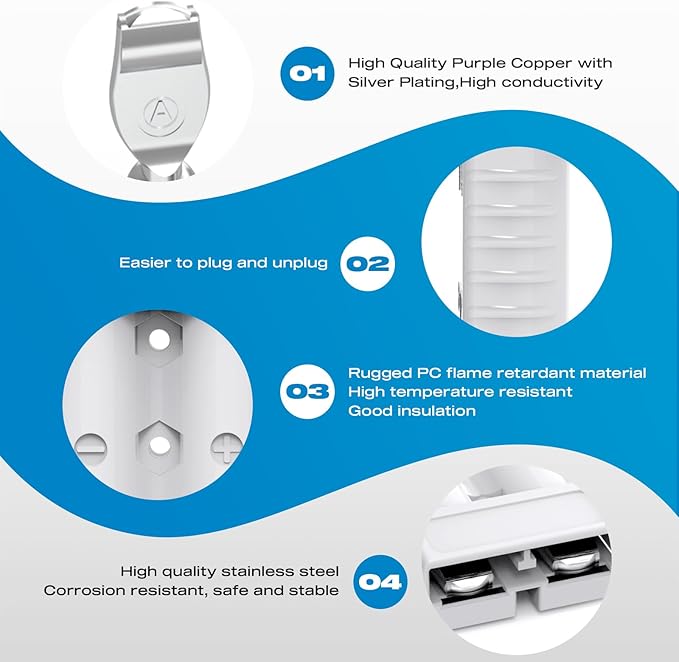 A

01 High Quality Purple Copper with Silver Plating,High conductivity

Easier to plug and unplug 02

03 Rugged PC flame retardant material
High temperature resistant
Good insulation

High quality stainless steel
Corrosion resistant, safe and stable 04