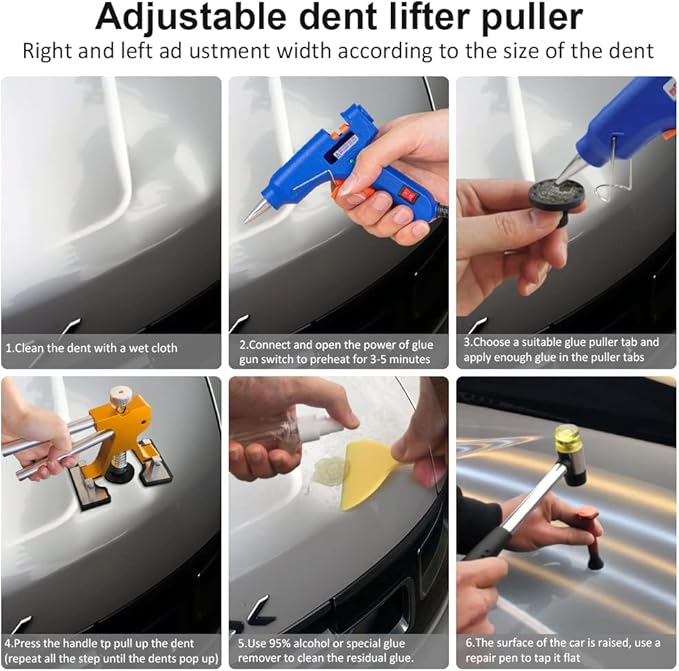 Adjustable dent lifter puller

Right and left ad ustment width according to the size of the dent

1.Clean the dent with a wet cloth

2.Connect and open the power of glue gun switch to preheat for 3-5 minutes

3.Choose a suitable glue puller tab and apply enough glue in the puller tabs

4.Press the handle tp pull up the dent (repeat all the step until the dents pop up)

5.Use 95% alcohol or special glue remover to clean the residual glue.

6.The surface of the car is raised, use a repair pen to tap it flat