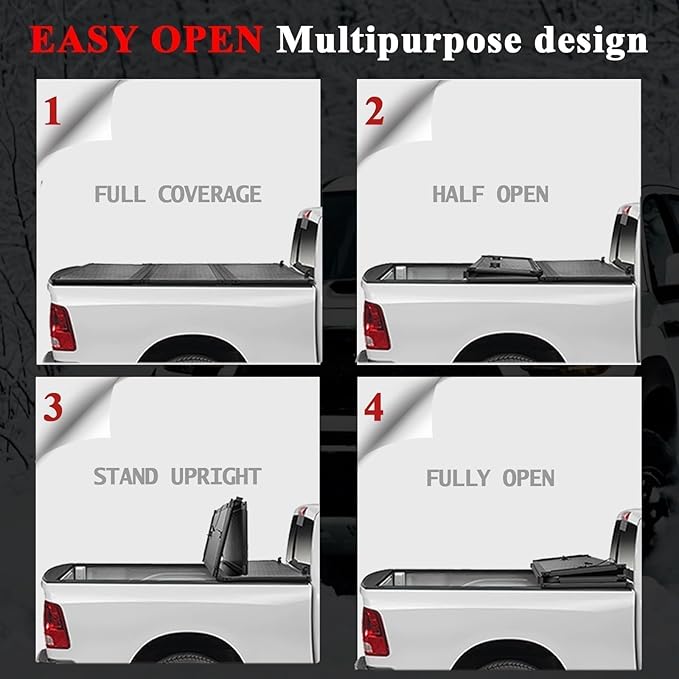 EASY OPEN Multipurpose design

1

FULL COVERAGE

2

HALF OPEN

3

STAND UPRIGHT

4

FULLY OPEN