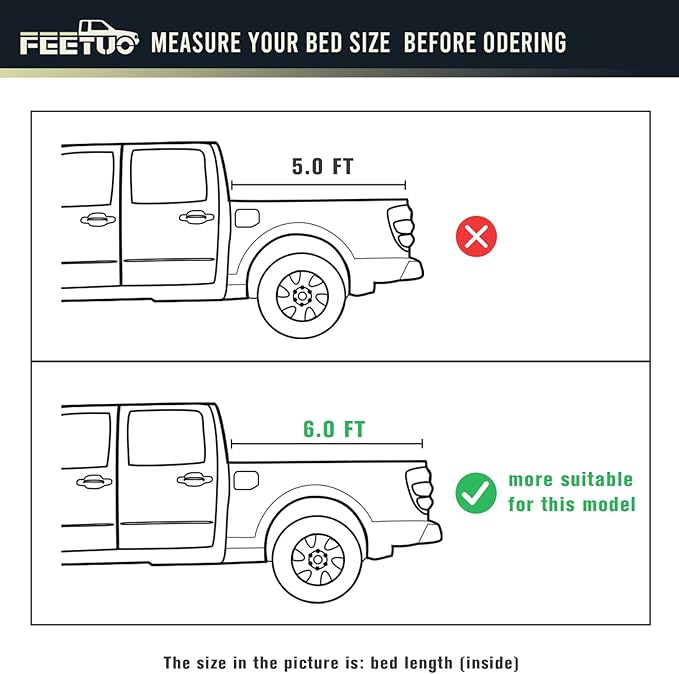 FEETUO MEASURE YOUR BED SIZE BEFORE ODERING

5.0 FT

6.0 FT

more suitable for this model

The size in the picture is: bed length (inside)