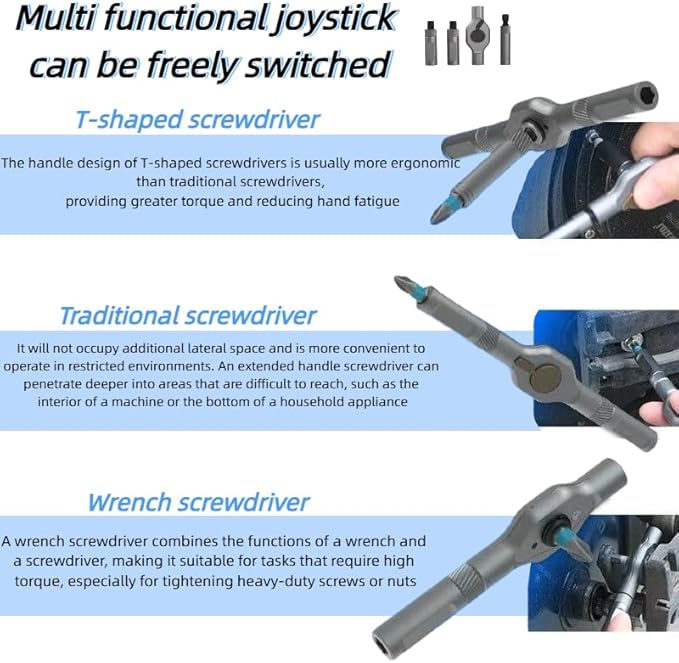 Multi functional joystick can be freely switched

T-shaped screwdriver

The handle design of T-shaped screwdrivers is usually more ergonomic than traditional screwdrivers, providing greater torque and reducing hand fatigue

Traditional screwdriver

It will not occupy additional lateral space and is more convenient to operate in restricted environments. An extended handle screwdriver can penetrate deeper into areas that are difficult to reach, such as the interior of a machine or the bottom of a household appliance

Wrench screwdriver

A wrench screwdriver combines the functions of a wrench and a screwdriver, making it suitable for tasks that require high torque, especially for tightening heavy-duty screws or nuts