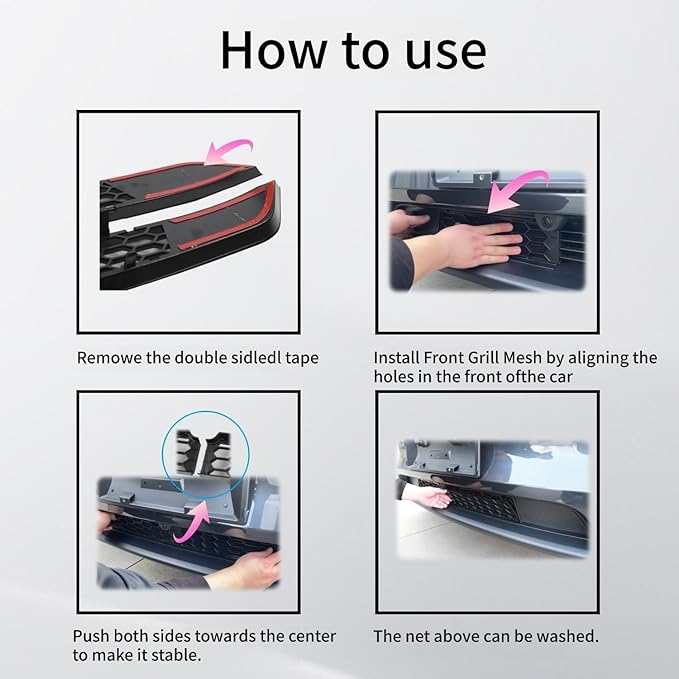 How to use

Remowe the double sidledl tape

Install Front Grill Mesh by aligning the holes in the front ofthe car

Push both sides towards the center to make it stable.

The net above can be washed.